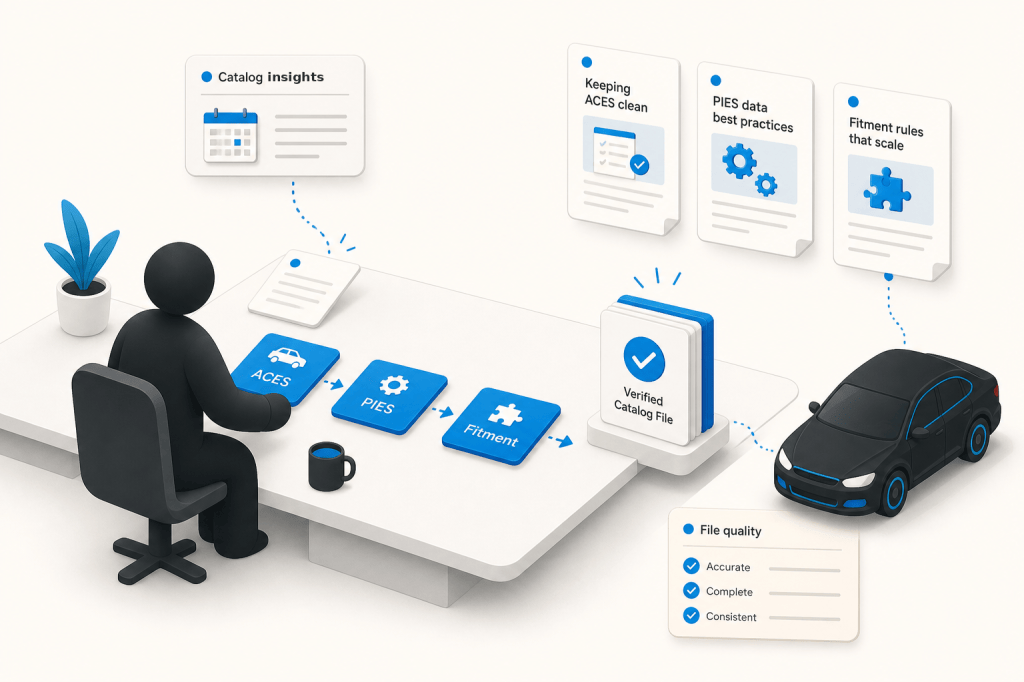 Catalog insights

Keeping ACES clean

PIES data best practices

Fitment rules that scale

ACES

PIES

Fitment

Verified Catalog File

File quality

Accurate

Complete

Consistent